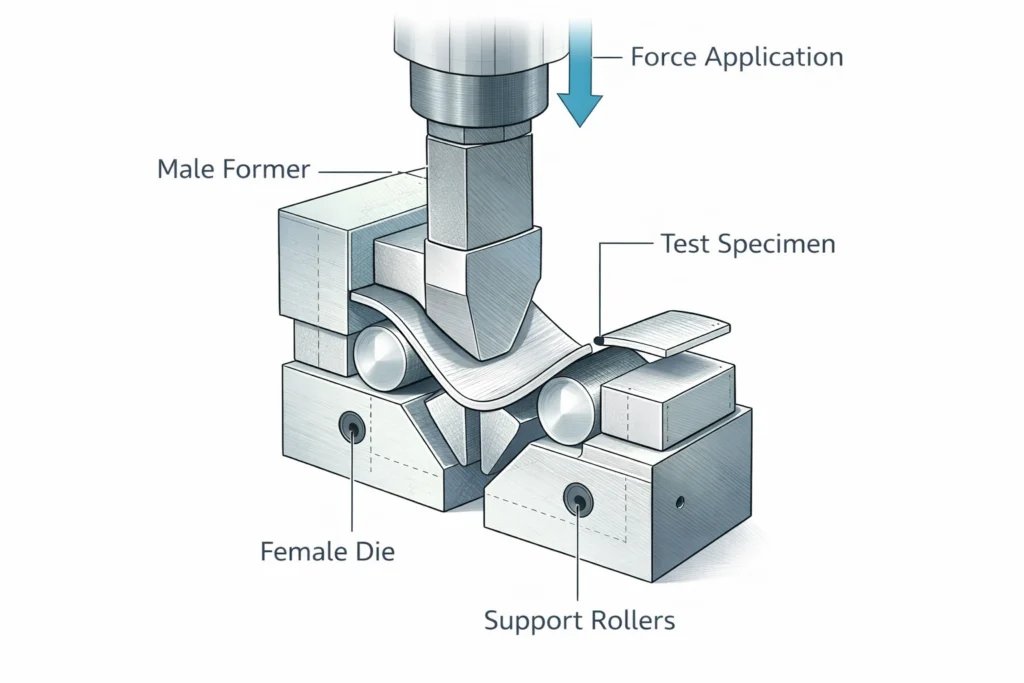 Force Application

Male Former

Test Specimen

Female Die

Support Rollers